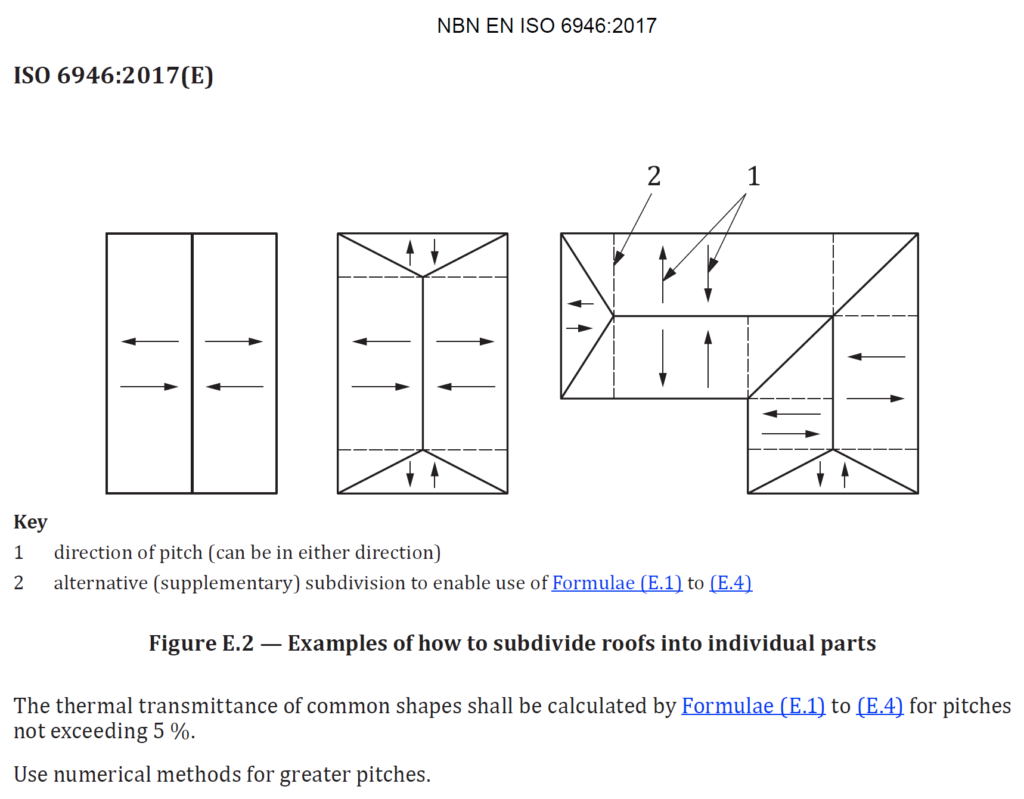 NBN EN ISO 6946:2017

ISO 6946:2017(E)

2

1

Key

1 direction of pitch (can be in either direction)

2 alternative (supplementary) subdivision to enable use of Formulae (E.1) to (E.4)

Figure E.2 — Examples of how to subdivide roofs into individual parts

The thermal transmittance of common shapes shall be calculated by Formulae (E.1) to (E.4) for pitches not exceeding 5 %.

Use numerical methods for greater pitches.